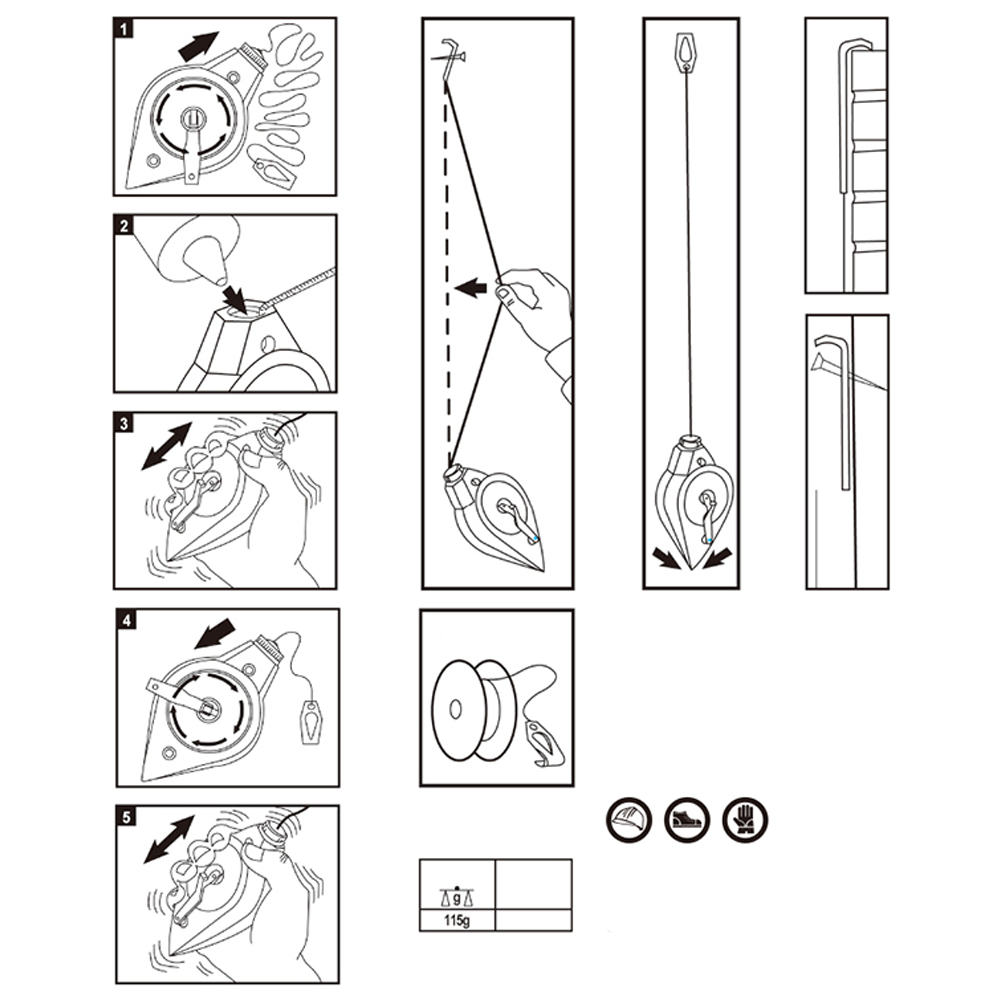 1

2

3

4

5

g

115g