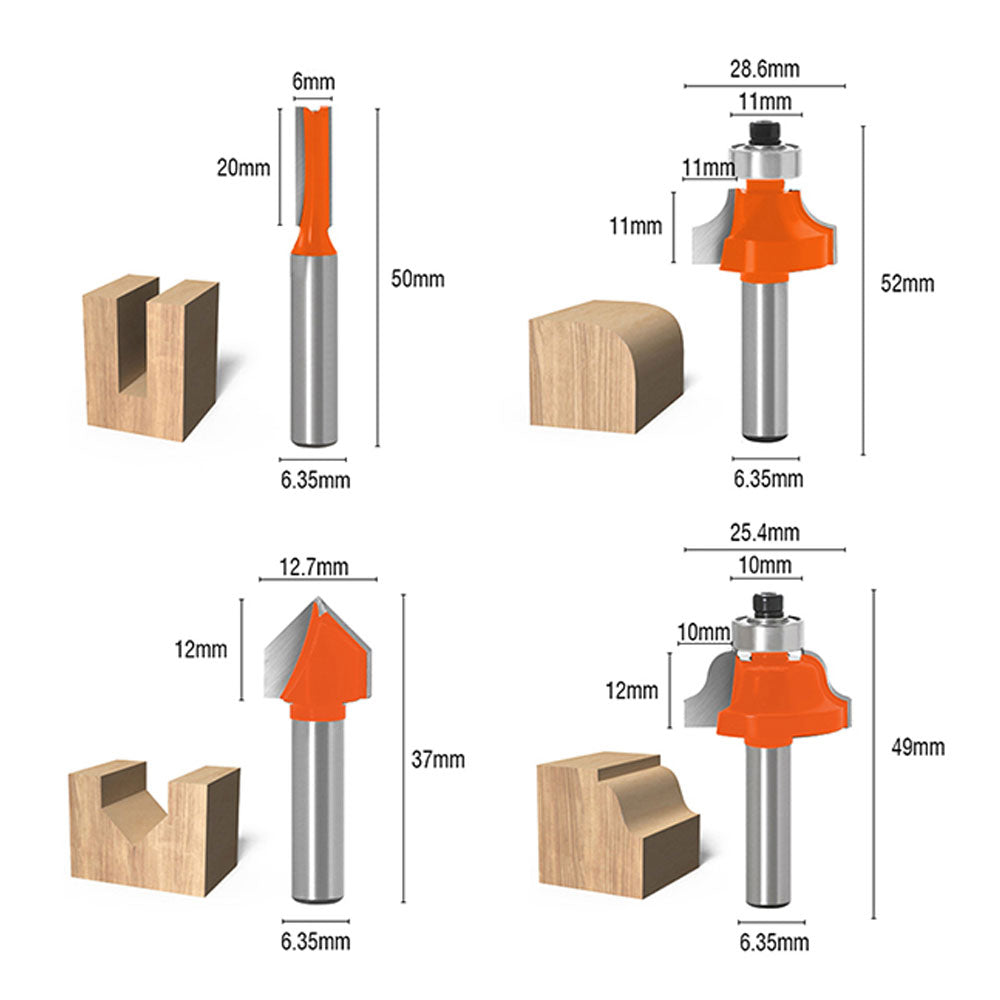 6mm
20mm
50mm
6.35mm

28.6mm
11mm
11mm
11mm
52mm
6.35mm

12.7mm
12mm
37mm
6.35mm

25.4mm
10mm
10mm
12mm
49mm
6.35mm