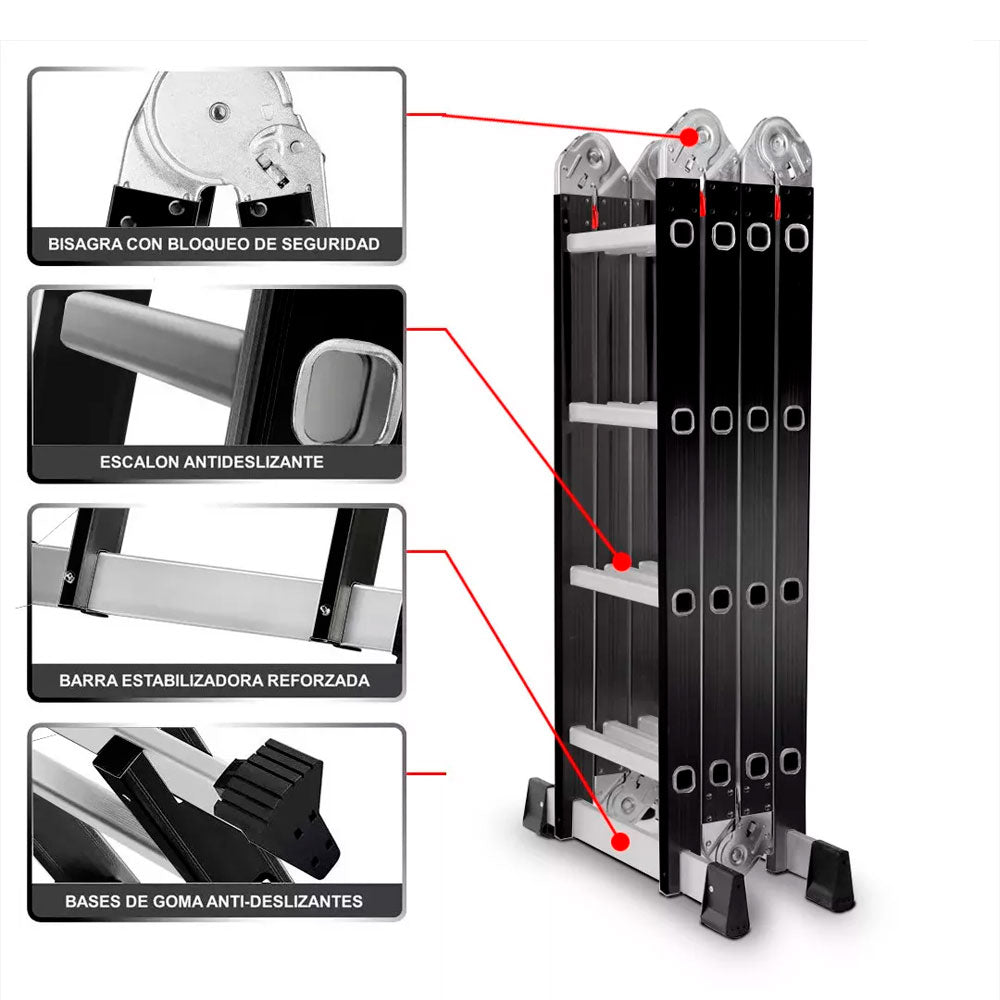 BISAGRA CON BLOQUEO DE SEGURIDAD

ESCALON ANTIDESLIZANTE

BARRA ESTABILIZADORA REFORZADA

BASES DE GOMA ANTI-DESLIZANTES