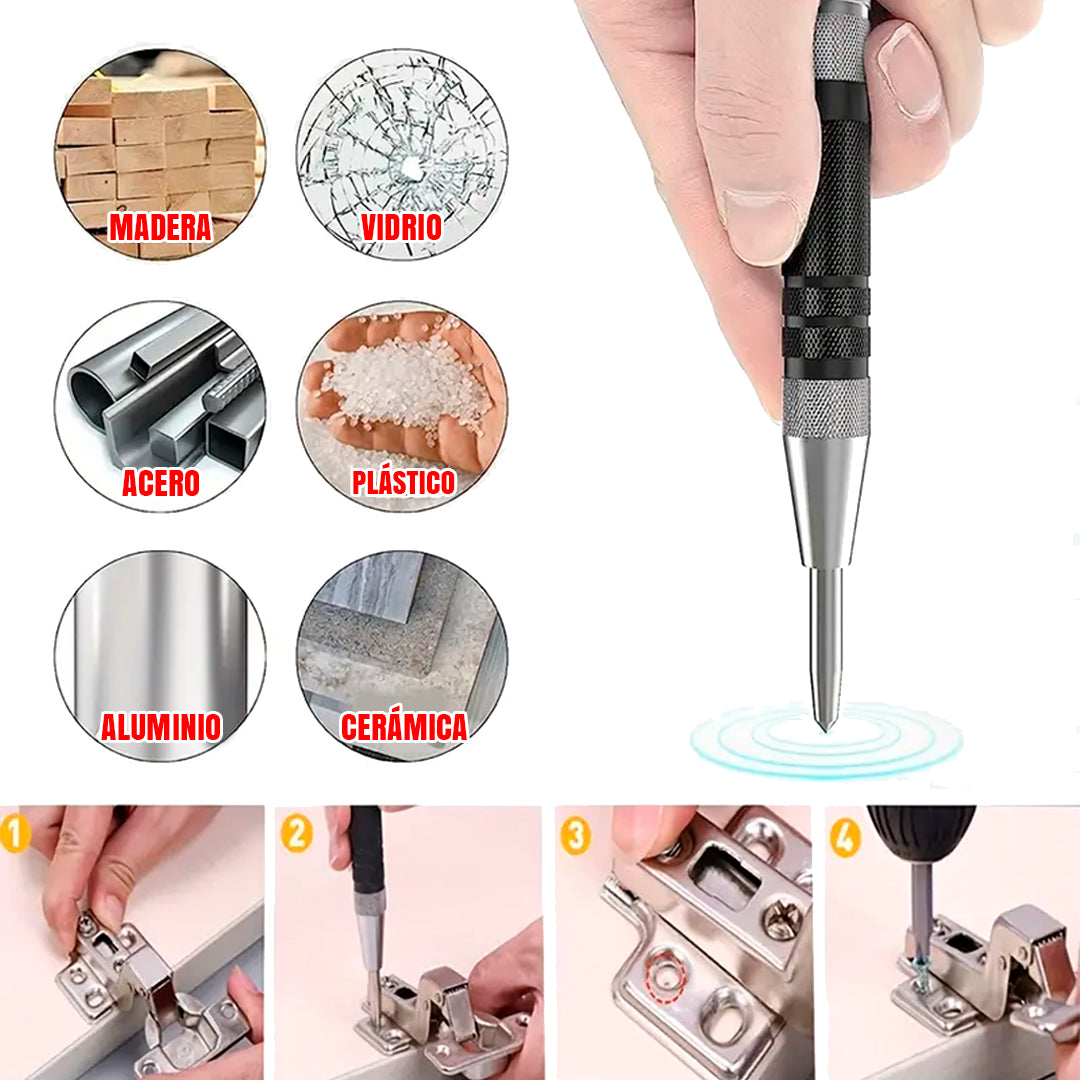 MADERA
VIDRIO
ACERO
PLÁSTICO
ALUMINIO
CERÁMICA
1
2
3
4